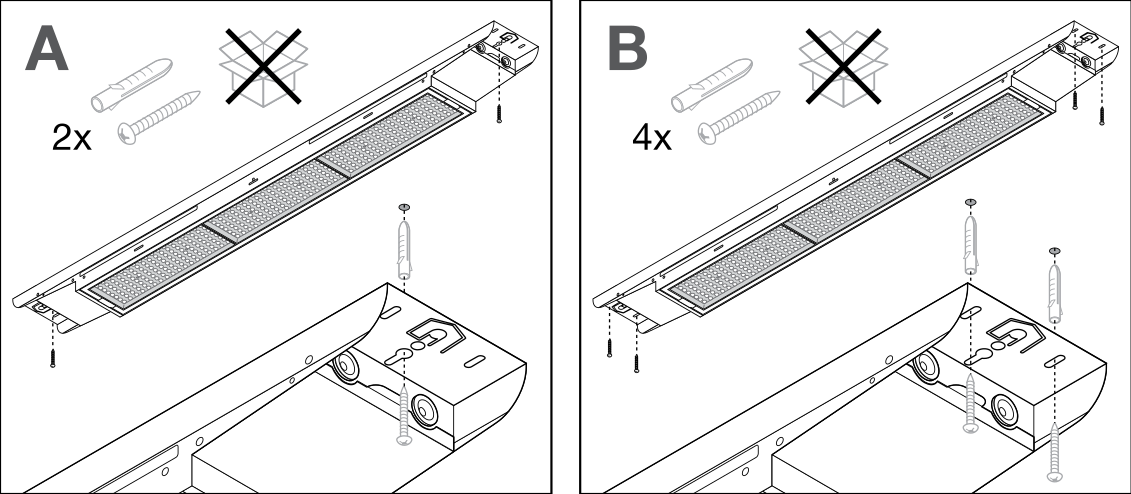 A

2x

B

4x